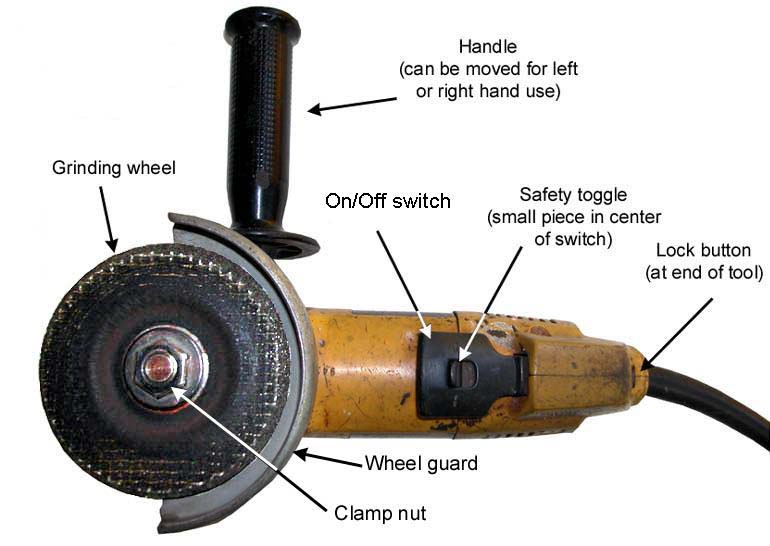 Handle
(can be moved for left or right hand use)

Grinding wheel

On/Off switch

Safety toggle
(small piece in center of switch)

Lock button
(at end of tool)

Wheel guard

Clamp nut